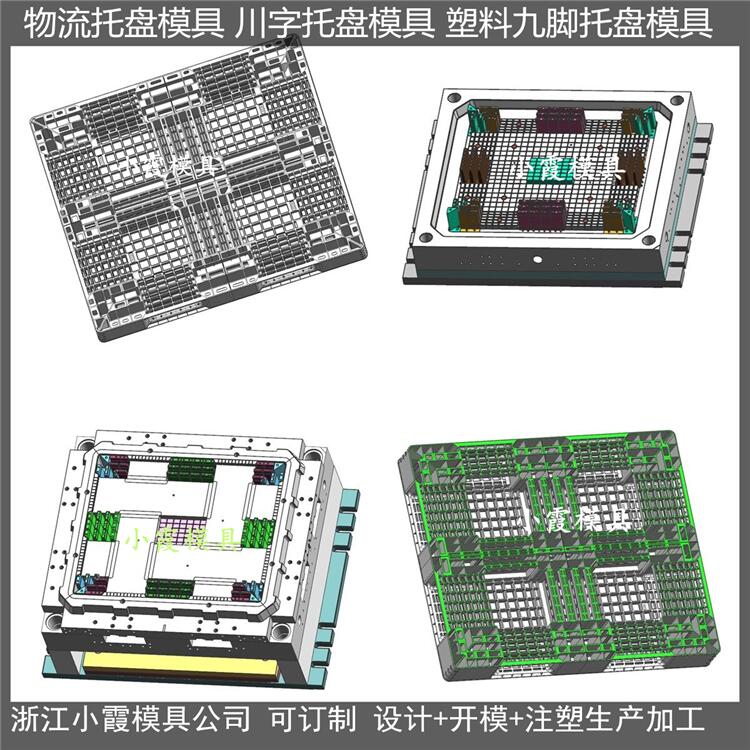 物流托盘模具 川字托盘模具 塑料九脚托盘模具

小霞模具

小霞模具

小霞模具

小霞模具

浙江小霞模具公司 可订制 设计+开模+注塑生产加工