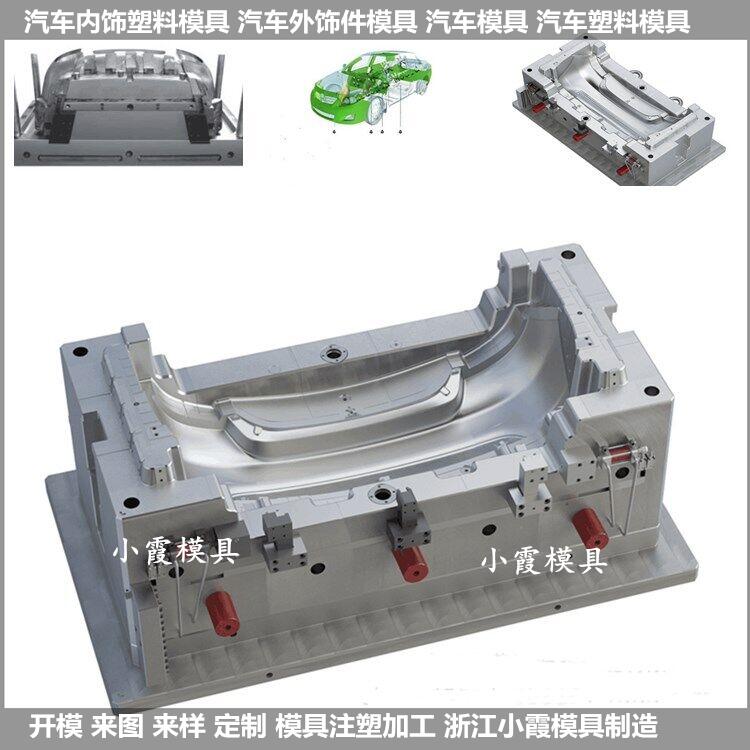 汽车内饰塑料模具 汽车外饰件模具 汽车模具 汽车塑料模具

小霞模具

小霞模具

开模 来图 来样 定制 模具注塑加工 浙江小霞模具制造