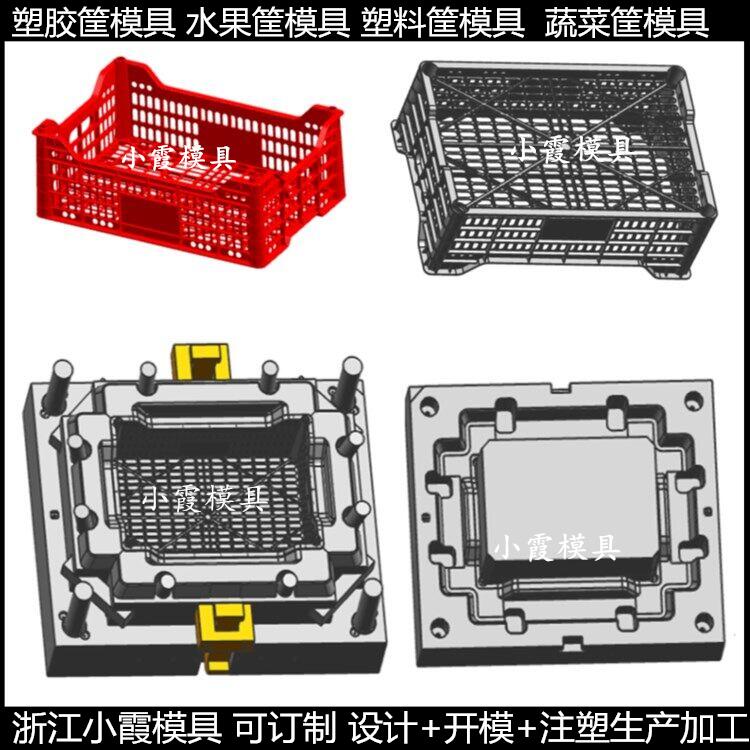 塑胶筐模具 水果筐模具 塑料筐模具 蔬菜筐模具

小霞模具

小霞模具

小霞模具

小霞模具

浙江小霞模具 可订制 设计+开模+注塑生产加工