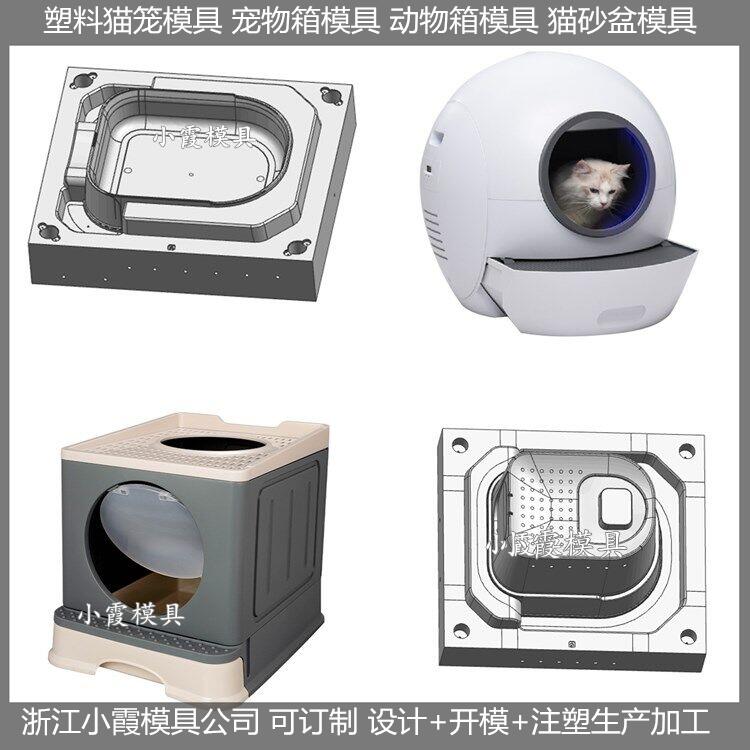 塑料猫笼模具 宠物箱模具 动物箱模具 猫砂盆模具

小霞模具

小霞模具

小霞模具

浙江小霞模具公司 可订制 设计+开模+注塑生产加工