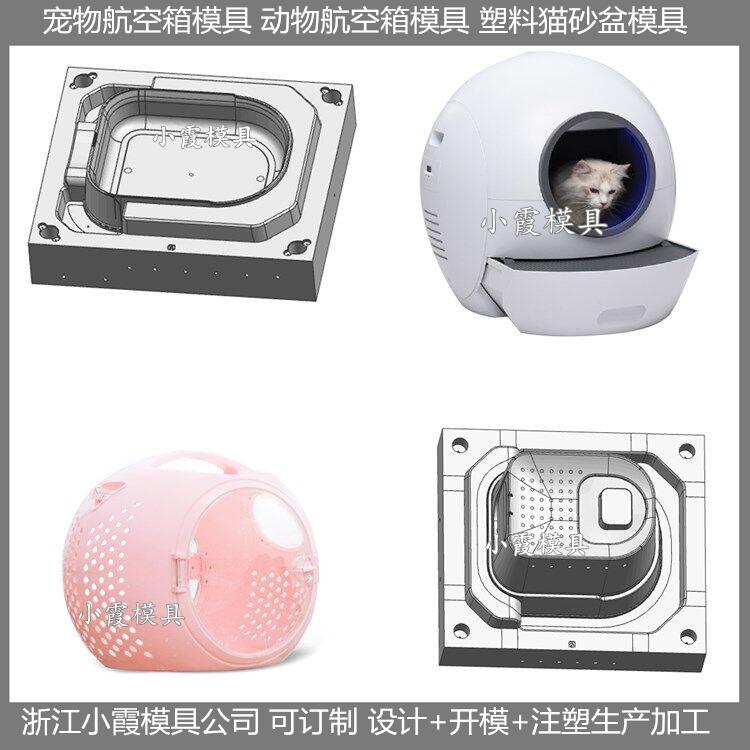 宠物航空箱模具 动物航空箱模具 塑料猫砂盆模具

小霞模具

小霞模具

小霞模具

小霞模具

浙江小霞模具公司 可订制 设计+开模+注塑生产加工