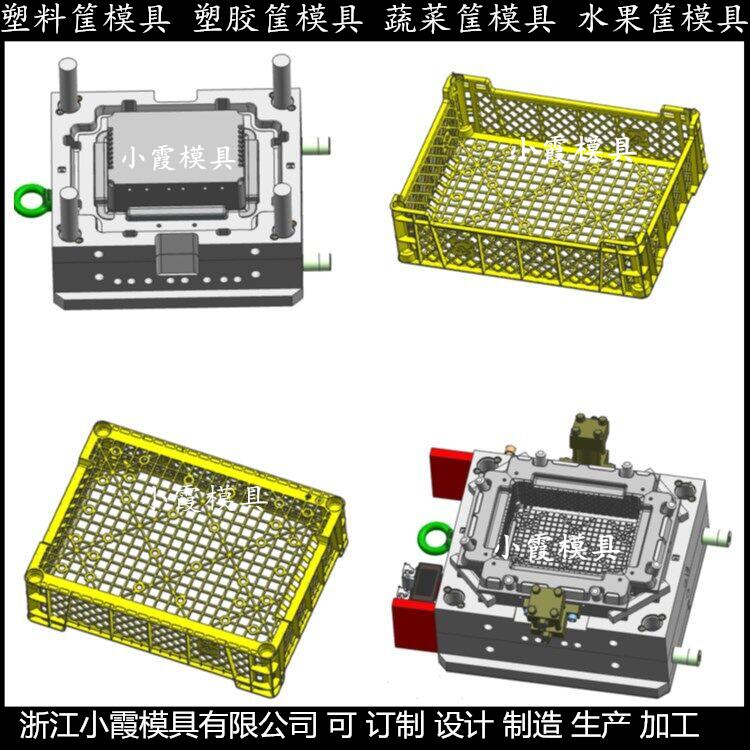 塑料筐模具 塑胶筐模具 蔬菜筐模具 水果筐模具

小霞模具

小霞模具

小霞模具

小霞模具

浙江小霞模具有限公司 可 订制 设计 制造 生产 加工