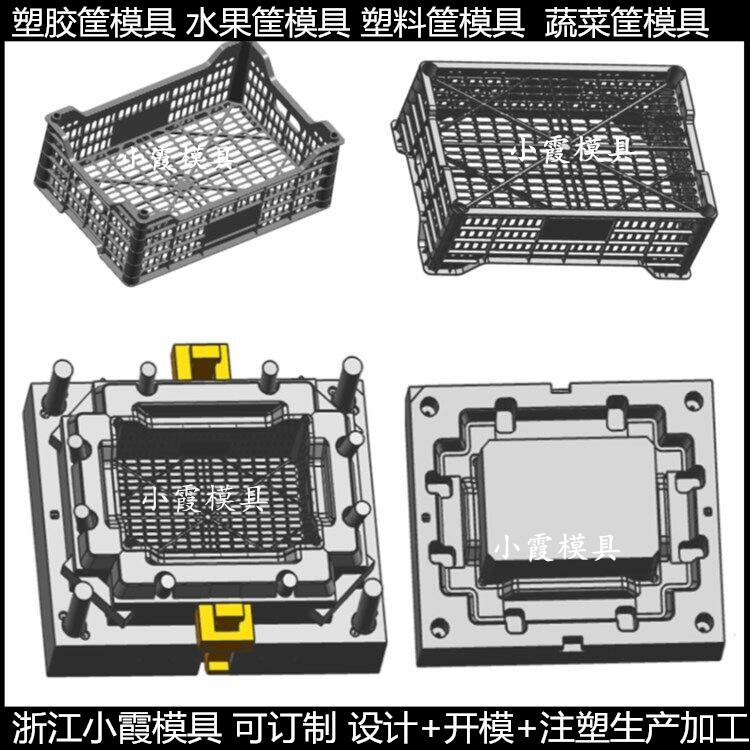 塑胶筐模具 水果筐模具 塑料筐模具 蔬菜筐模具

小霞模具

小霞模具

小霞模具

小霞模具

浙江小霞模具 可订制 设计+开模+注塑生产加工