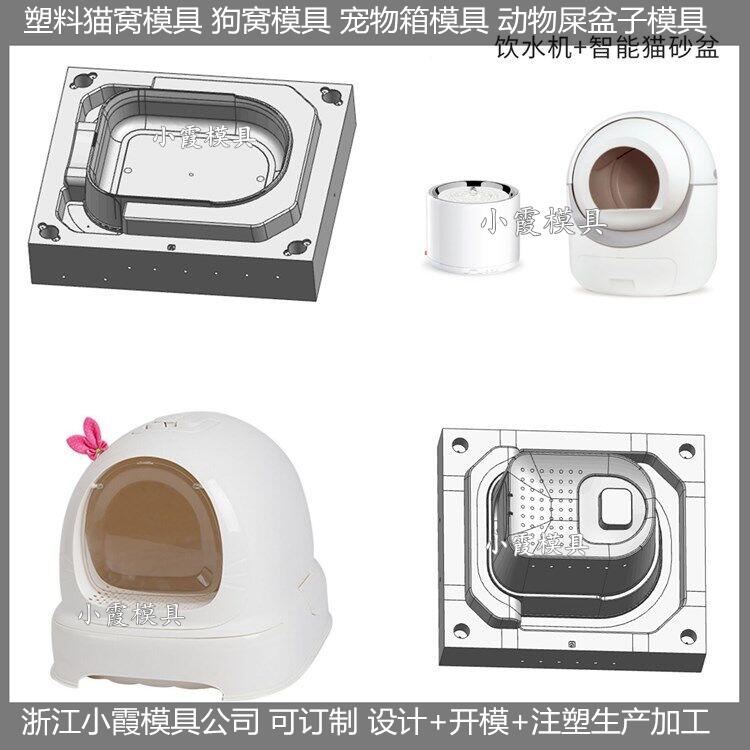 塑料猫窝模具 狗窝模具 宠物箱模具 动物屎盆子模具
饮水机+智能猫砂盆

小霞模具

小霞模具

小霞模具

小霞模具

浙江小霞模具公司 可订制 设计+开模+注塑生产加工