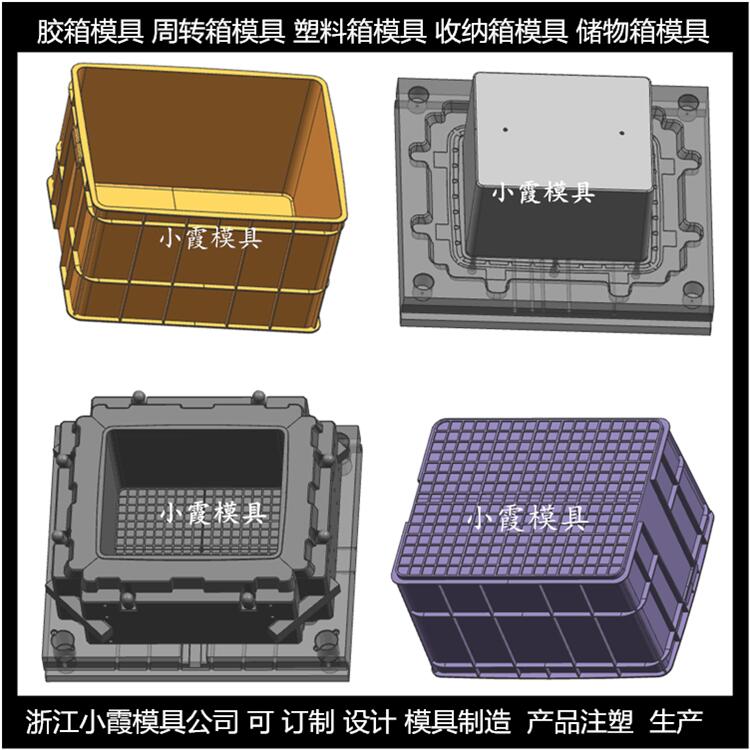 胶箱模具 周转箱模具 塑料箱模具 收纳箱模具 储物箱模具

小霞模具

小霞模具

小霞模具

小霞模具

浙江小霞模具公司 可 订制 设计 模具制造 产品注塑 生产