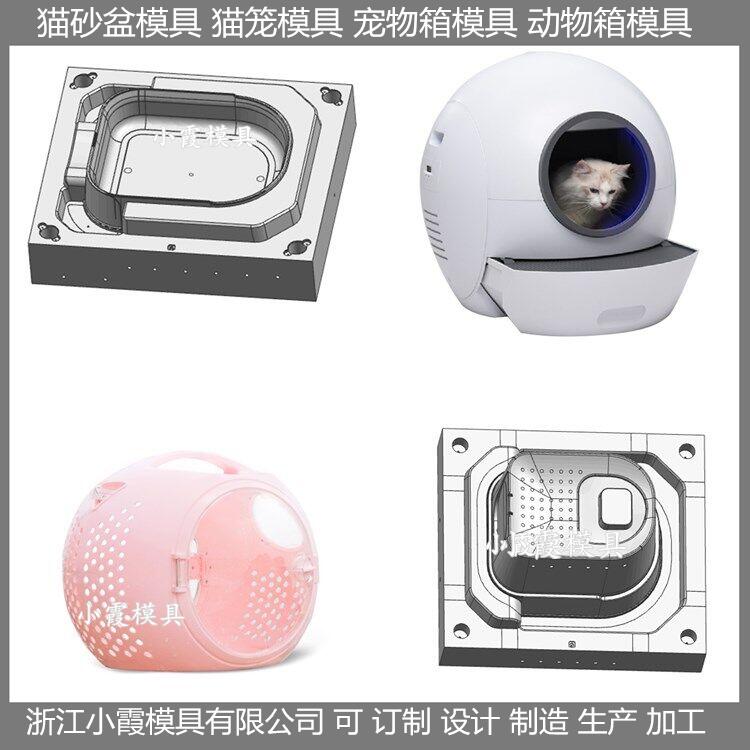 猫砂盆模具 猫笼模具 宠物箱模具 动物箱模具

小霞模具

小霞模具

小霞模具

浙江小霞模具有限公司 可 订制 设计 制造 生产 加工