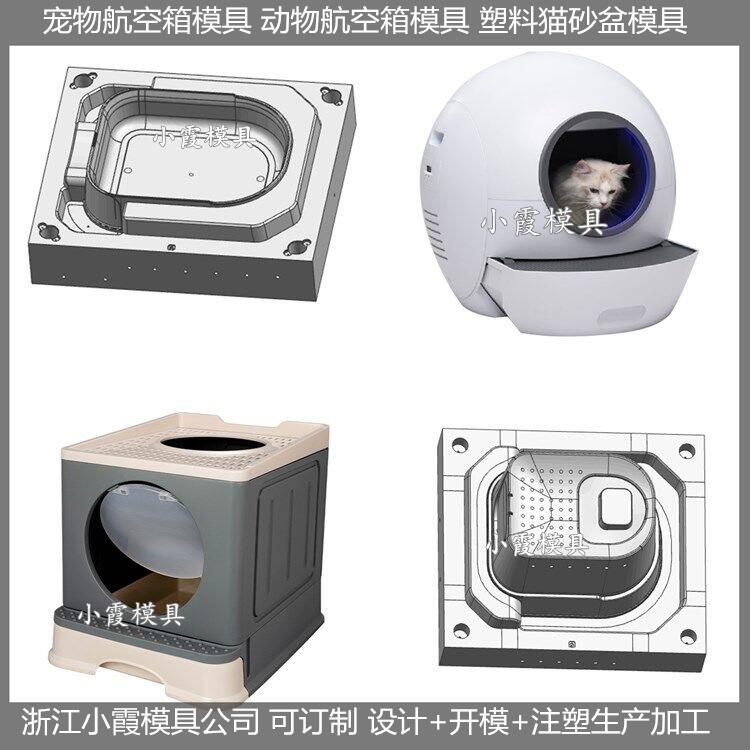 宠物航空箱模具 动物航空箱模具 塑料猫砂盆模具

小霞模具

小霞模具

小霞模具

小霞模具

浙江小霞模具公司 可订制 设计+开模+注塑生产加工