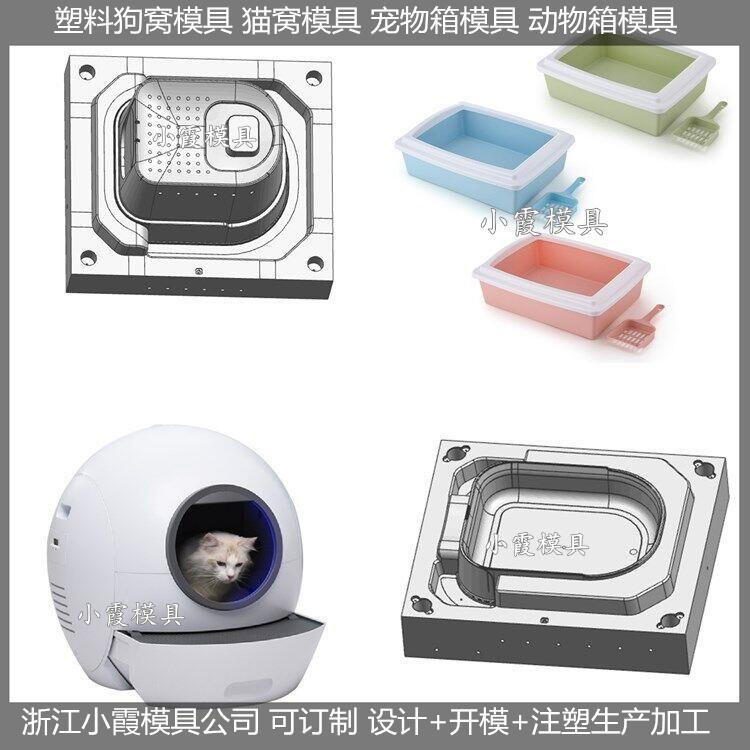 塑料狗窝模具 猫窝模具 宠物箱模具 动物箱模具

小霞模具

小霞模具

小霞模具

小霞模具

浙江小霞模具公司 可订制 设计+开模+注塑生产加工