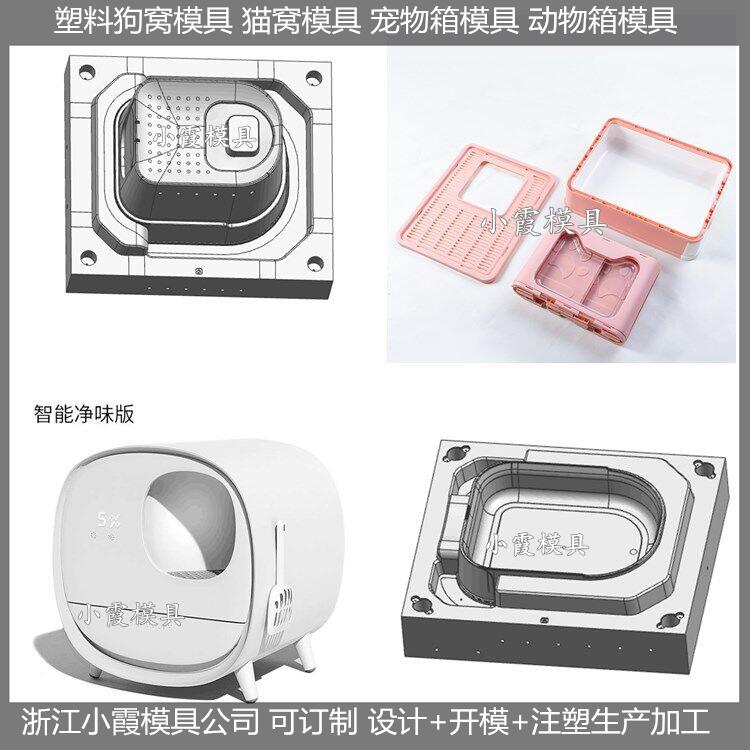 塑料狗窝模具 猫窝模具 宠物箱模具 动物箱模具

小霞模具

小霞模具

智能净味版

5%

小霞模具

小霞模具

浙江小霞模具公司 可订制 设计+开模+注塑生产加工