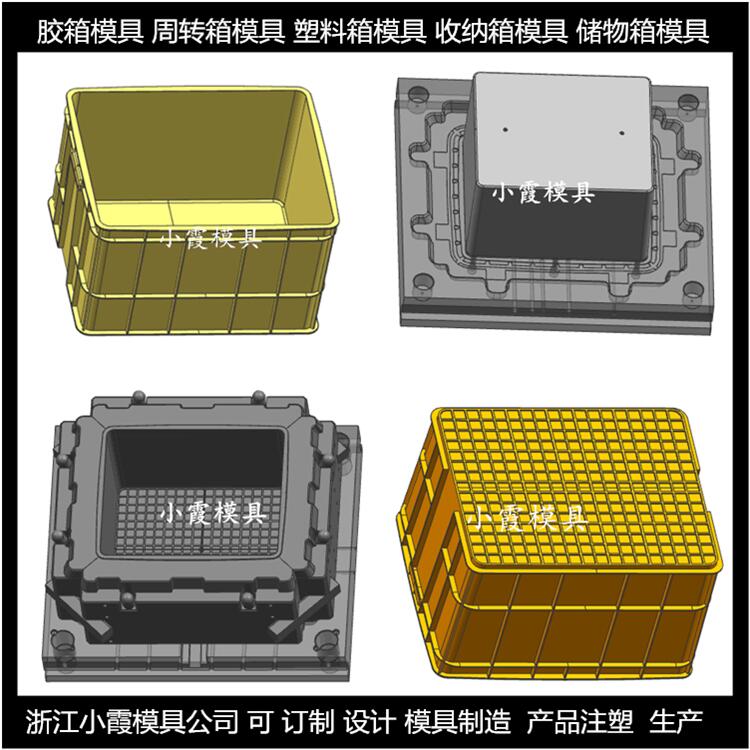 胶箱模具 周转箱模具 塑料箱模具 收纳箱模具 储物箱模具

小霞模具

小霞模具

小霞模具

小霞模具

浙江小霞模具公司 可 订制 设计 模具制造 产品注塑 生产